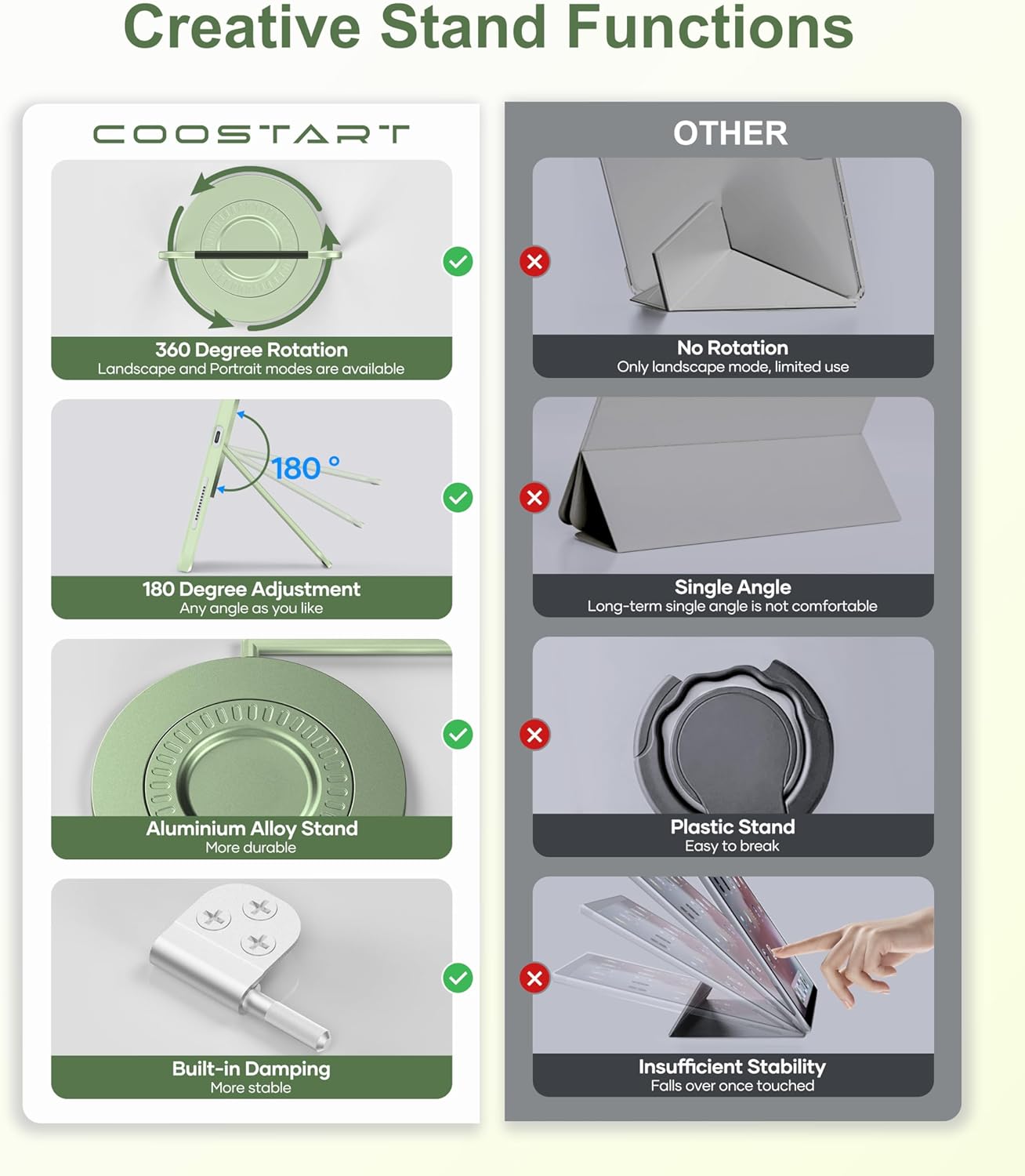 Creative Stand Functions

COOSTART

360 Degree Rotation
Landscape and Portrait modes are available

180 °

180 Degree Adjustment
Any angle as you like

Aluminium Alloy Stand
More durable

Built-in Damping
More stable

OTHER

No Rotation
Only landscape mode, limited use

Single Angle
Long-term single angle is not comfortable

Plastic Stand
Easy to break

Insufficient Stability
Falls over once touched